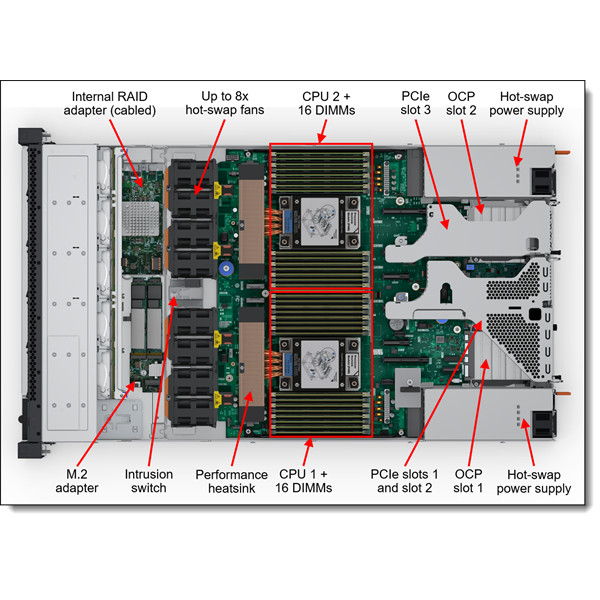 Internal RAID adapter (cabled)

Up to 8x hot-swap fans

CPU 2 + 16 DIMMs

PCIe slot 3

OCP slot 2

Hot-swap power supply

M.2 adapter

Intrusion switch

Performance heatsink

CPU 1 + 16 DIMMs

PCIe slots 1 and slot 2

OCP slot 1

Hot-swap power supply