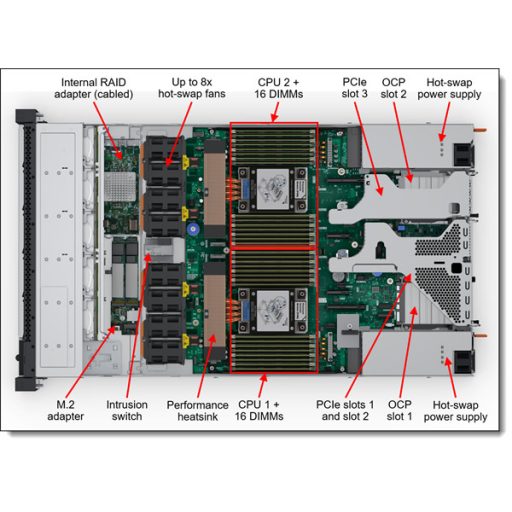 Internal RAID adapter (cabled)

Up to 8x hot-swap fans

CPU 2 + 16 DIMMs

PCIe slot 3

OCP slot 2

Hot-swap power supply

M.2 adapter

Intrusion switch

Performance heatsink

CPU 1 + 16 DIMMs

PCIe slots 1 and slot 2

OCP slot 1

Hot-swap power supply